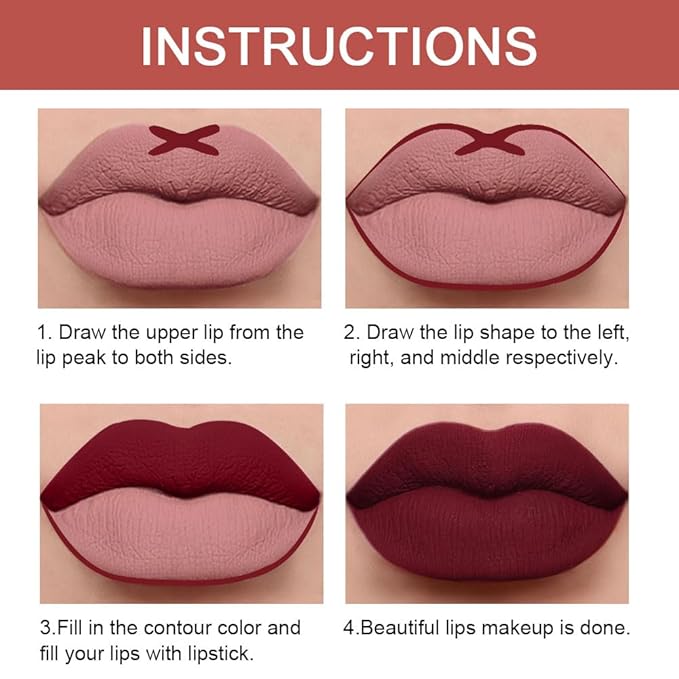 INSTRUCTIONS

1. Draw the upper lip from the lip peak to both sides.

2. Draw the lip shape to the left, right, and middle respectively.

3.Fill in the contour color and fill your lips with lipstick.

4.Beautiful lips makeup is done.