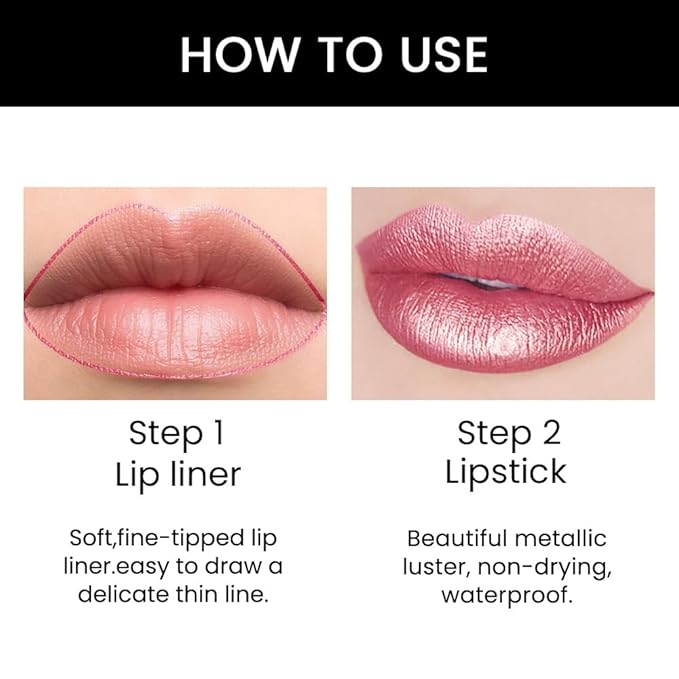 HOW TO USE

Step 1
Lip liner

Soft,fine-tipped lip liner.easy to draw a delicate thin line.

Step 2
Lipstick

Beautiful metallic luster, non-drying, waterproof.