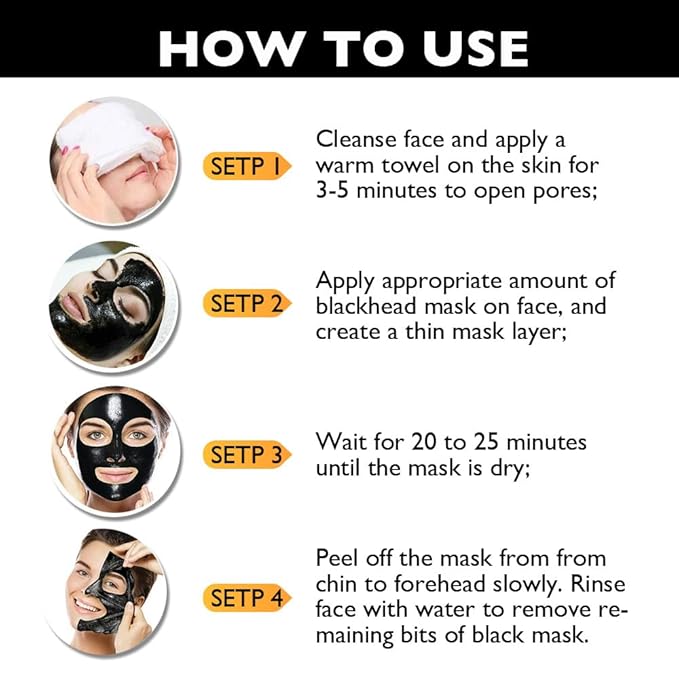 HOW TO USE

SETP 1

Cleanse face and apply a warm towel on the skin for 3-5 minutes to open pores;

SETP 2

Apply appropriate amount of blackhead mask on face, and create a thin mask layer;

SETP 3

Wait for 20 to 25 minutes until the mask is dry;

SETP 4

Peel off the mask from from chin to forehead slowly. Rinse face with water to remove remaining bits of black mask.