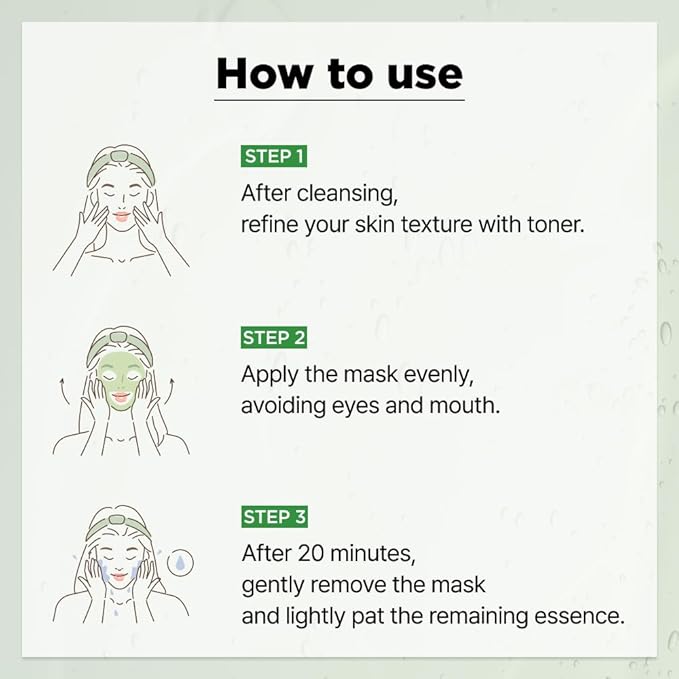 How to use

STEP 1
After cleansing,
refine your skin texture with toner.

STEP 2
Apply the mask evenly,
avoiding eyes and mouth.

STEP 3
After 20 minutes,
gently remove the mask
and lightly pat the remaining essence.