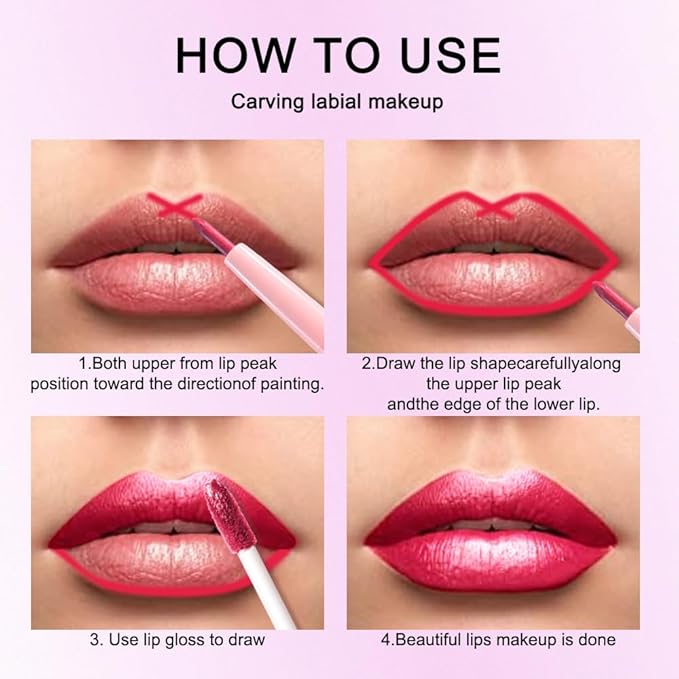 HOW TO USE

Carving labial makeup

1.Both upper from lip peak position toward the directionof painting.

2.Draw the lip shapecarefullyalong the upper lip peak andthe edge of the lower lip.

3. Use lip gloss to draw

4.Beautiful lips makeup is done