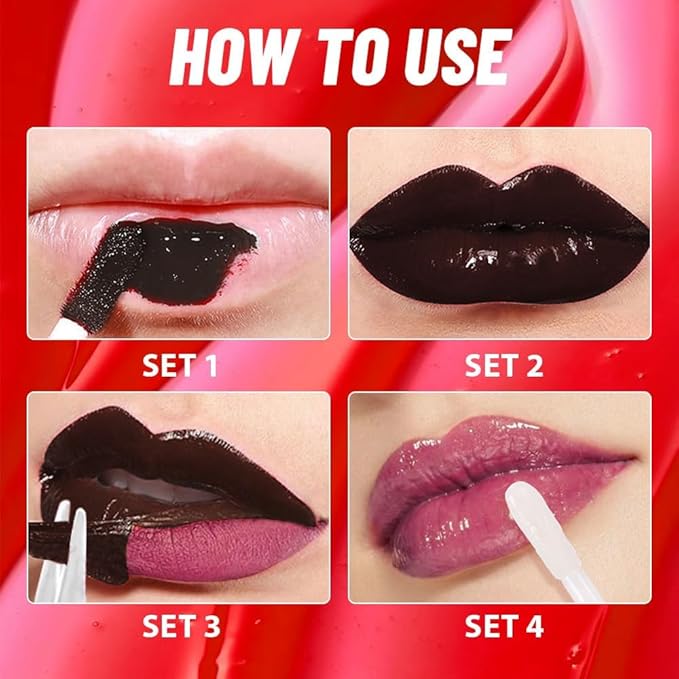 HOW TO USE

SET 1

SET 2

SET 3

SET 4