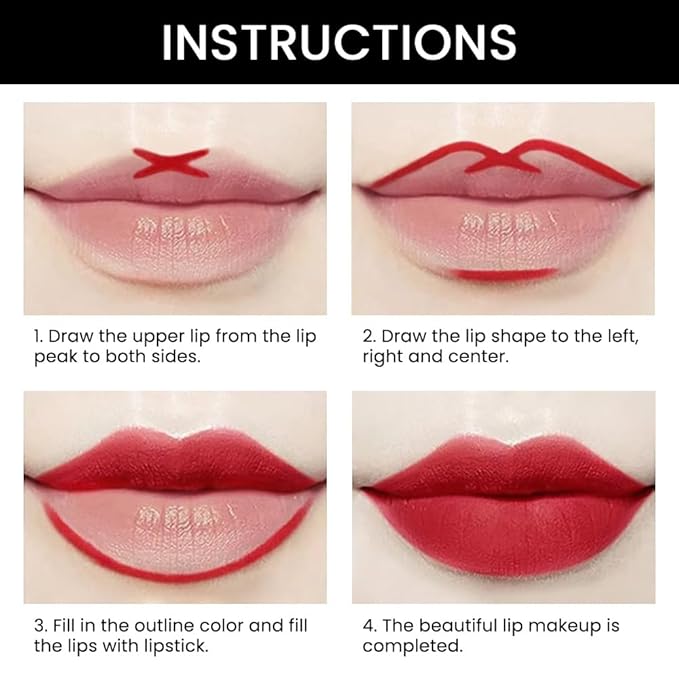 INSTRUCTIONS

1. Draw the upper lip from the lip peak to both sides.

2. Draw the lip shape to the left, right and center.

3. Fill in the outline color and fill the lips with lipstick.

4. The beautiful lip makeup is completed.