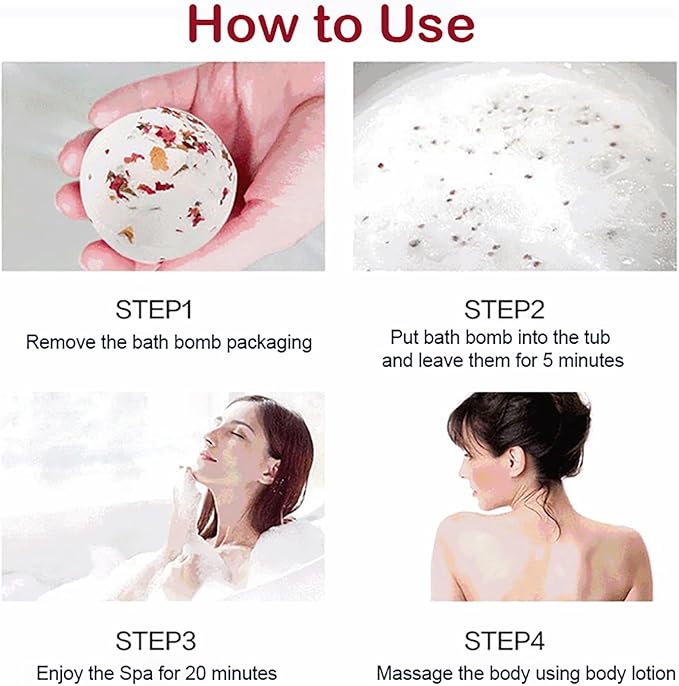 How to Use

STEP1
Remove the bath bomb packaging

STEP2
Put bath bomb into the tub and leave them for 5 minutes

STEP3
Enjoy the Spa for 20 minutes

STEP4
Massage the body using body lotion