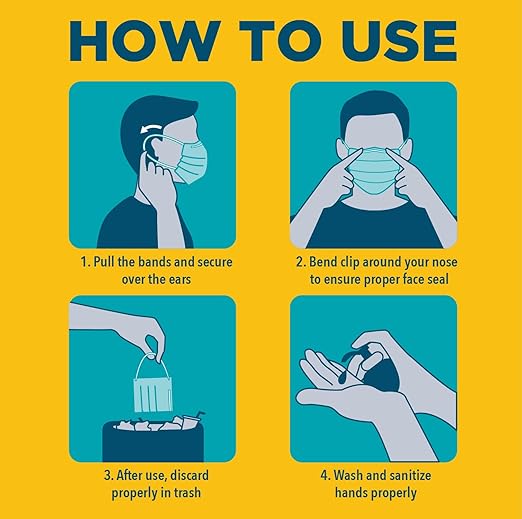 HOW TO USE

1. Pull the bands and secure over the ears

2. Bend clip around your nose to ensure proper face seal

3. After use, discard properly in trash

4. Wash and sanitize hands properly