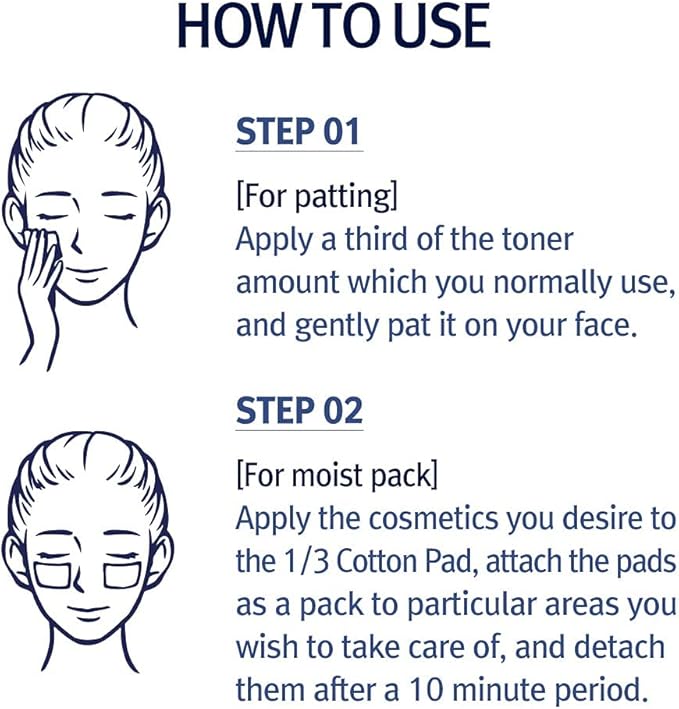 HOW TO USE

STEP 01

[For patting]
Apply a third of the toner amount which you normally use, and gently pat it on your face.

STEP 02

[For moist pack]
Apply the cosmetics you desire to the 1/3 Cotton Pad, attach the pads as a pack to particular areas you wish to take care of, and detach them after a 10 minute period.