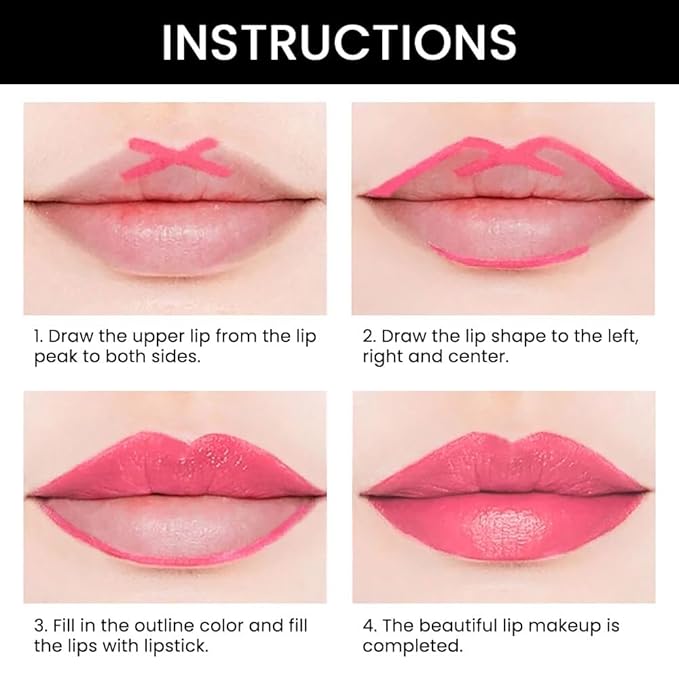 INSTRUCTIONS

1. Draw the upper lip from the lip peak to both sides.

2. Draw the lip shape to the left, right and center.

3. Fill in the outline color and fill the lips with lipstick.

4. The beautiful lip makeup is completed.