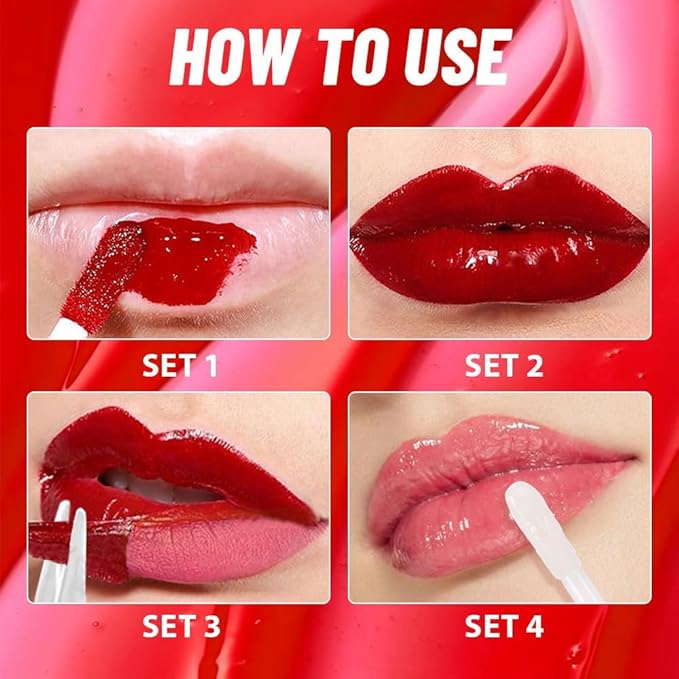 HOW TO USE

SET 1

SET 2

SET 3

SET 4