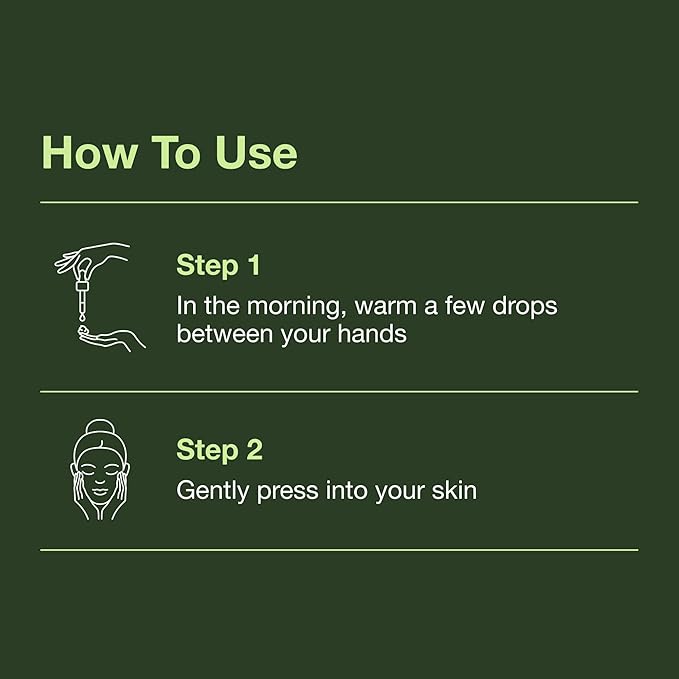 How To Use

Step 1
In the morning, warm a few drops between your hands

Step 2
Gently press into your skin