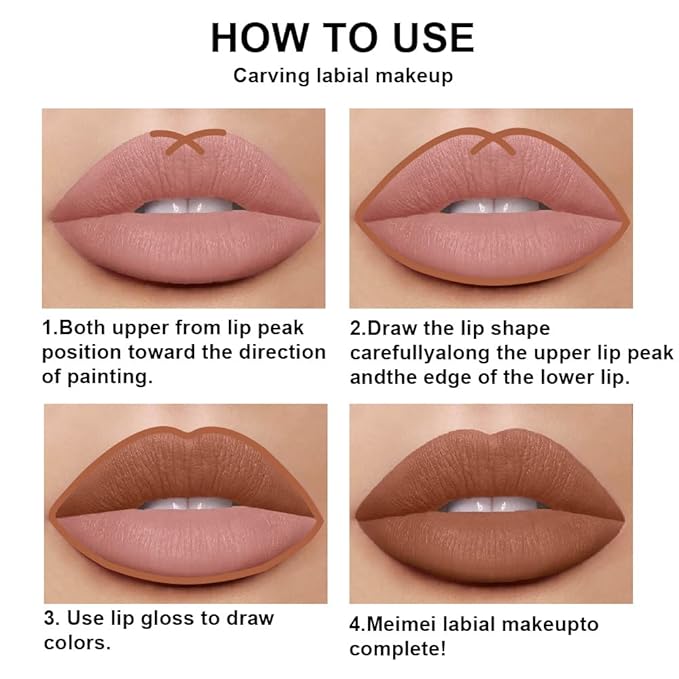 HOW TO USE
Carving labial makeup

1.Both upper from lip peak position toward the direction of painting.

2.Draw the lip shape carefullyalong the upper lip peak andthe edge of the lower lip.

3. Use lip gloss to draw colors.

4.Meimei labial makeupto complete!