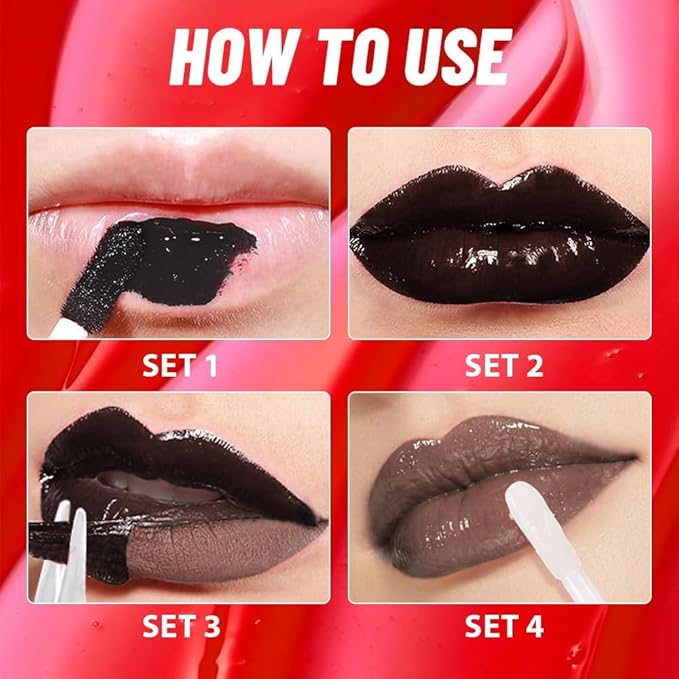 HOW TO USE

SET 1

SET 2

SET 3

SET 4