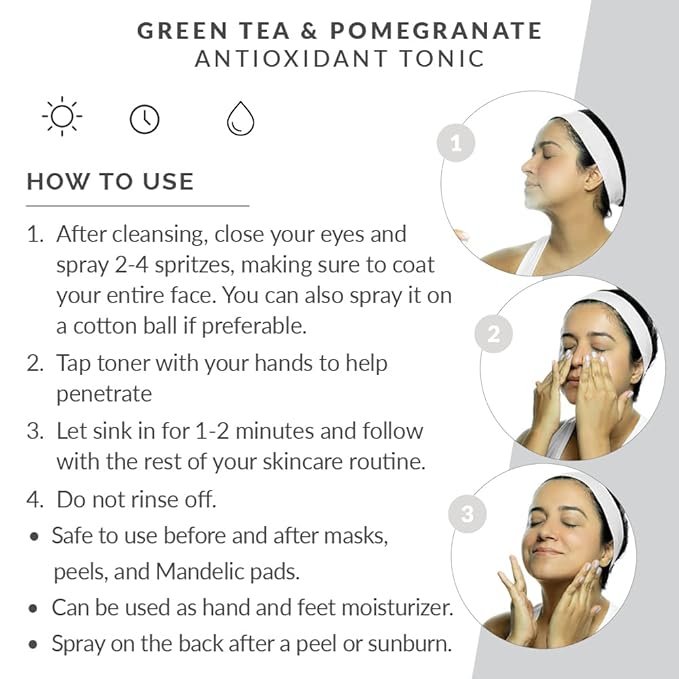 GREEN TEA & POMEGRANATE
ANTIOXIDANT TONIC

HOW TO USE

1. After cleansing, close your eyes and spray 2-4 spritzes, making sure to coat your entire face. You can also spray it on a cotton ball if preferable.
2. Tap toner with your hands to help penetrate
3. Let sink in for 1-2 minutes and follow with the rest of your skincare routine.
4. Do not rinse off.
• Safe to use before and after masks, peels, and Mandelic pads.
• Can be used as hand and feet moisturizer.
• Spray on the back after a peel or sunburn.

1

2

3