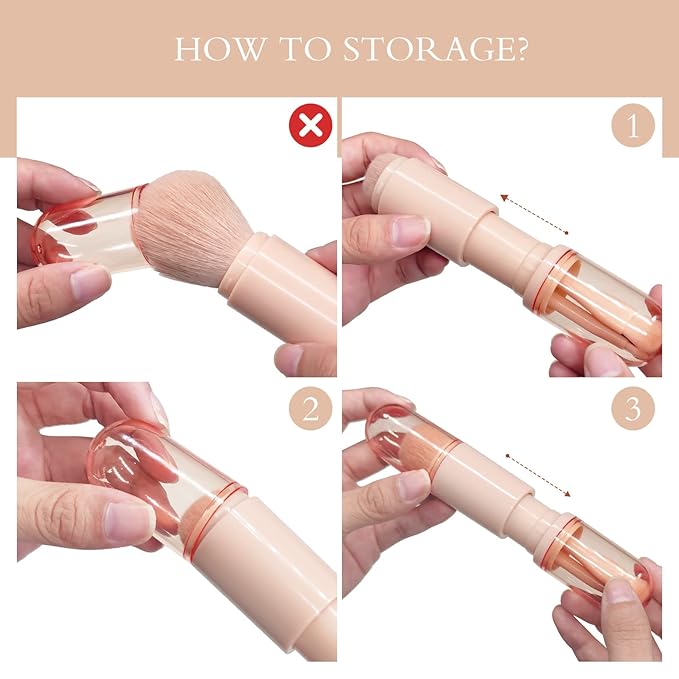 HOW TO STORAGE?

1

2

3