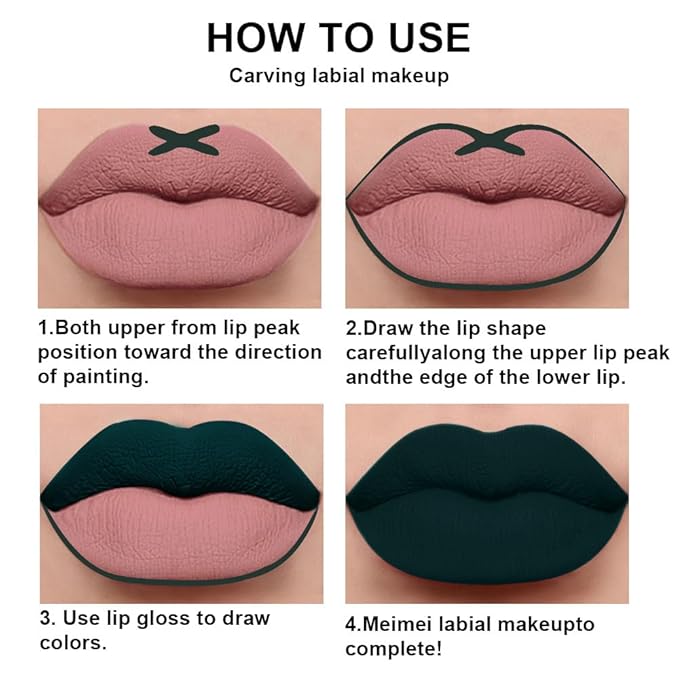 HOW TO USE

Carving labial makeup

1.Both upper from lip peak position toward the direction of painting.

2.Draw the lip shape carefullyalong the upper lip peak andthe edge of the lower lip.

3. Use lip gloss to draw colors.

4.Meimei labial makeupto complete!