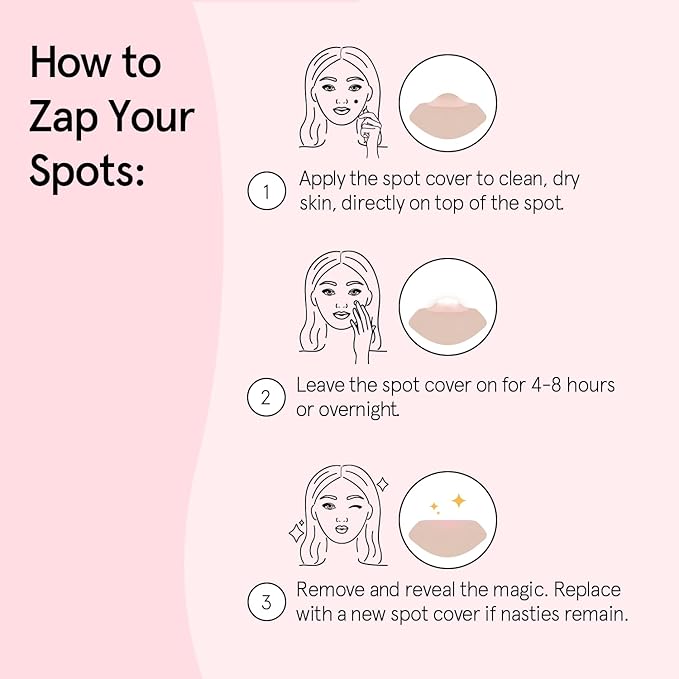 How to Zap Your Spots:

1 Apply the spot cover to clean, dry skin, directly on top of the spot.

2 Leave the spot cover on for 4-8 hours or overnight.

3 Remove and reveal the magic. Replace with a new spot cover if nasties remain.