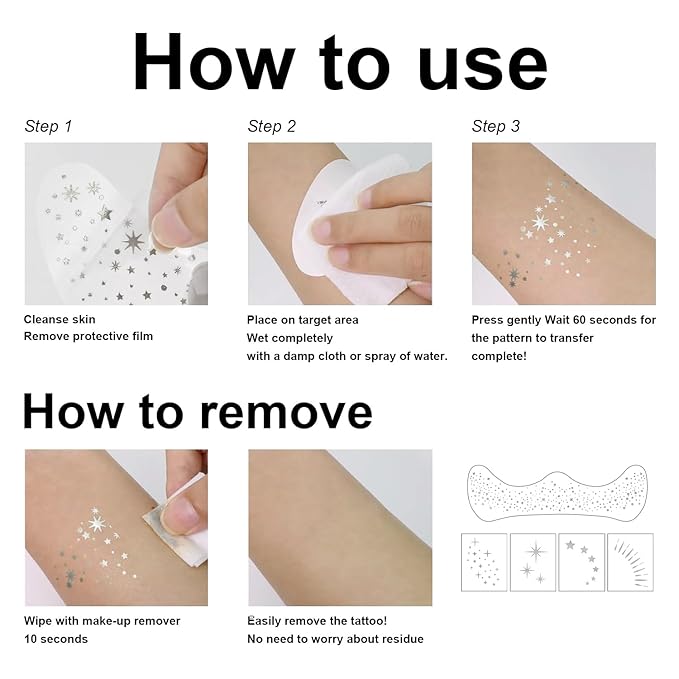 How to use

Step 1

Cleanse skin
Remove protective film

Step 2

Place on target area
Wet completely
with a damp cloth or spray of water.

Step 3

Press gently Wait 60 seconds for the pattern to transfer complete!

How to remove

Wipe with make-up remover
10 seconds

Easily remove the tattoo!
No need to worry about residue