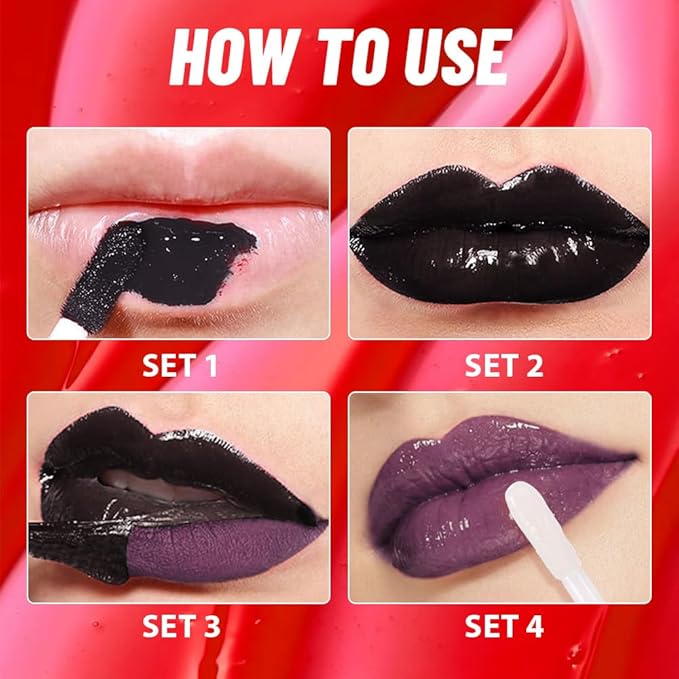 HOW TO USE

SET 1

SET 2

SET 3

SET 4