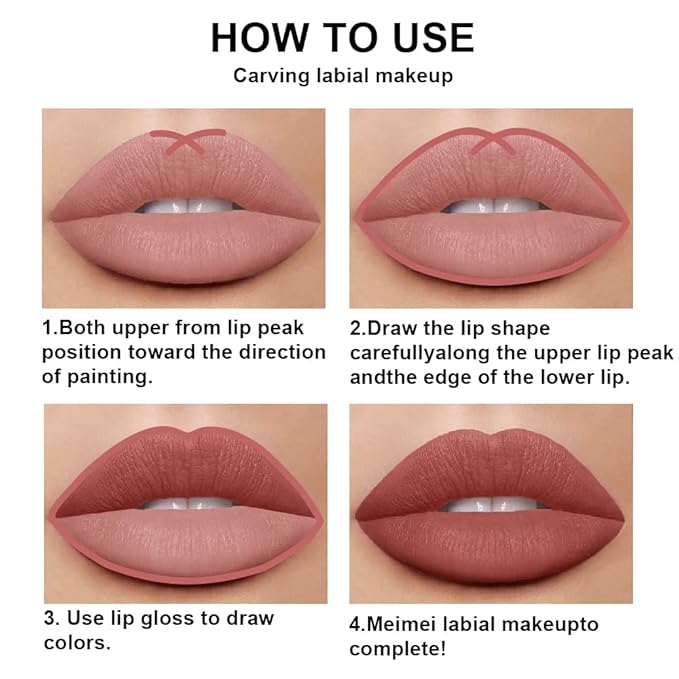 HOW TO USE
Carving labial makeup

1.Both upper from lip peak position toward the direction of painting.

2.Draw the lip shape carefullyalong the upper lip peak andthe edge of the lower lip.

3. Use lip gloss to draw colors.

4.Meimei labial makeupto complete!