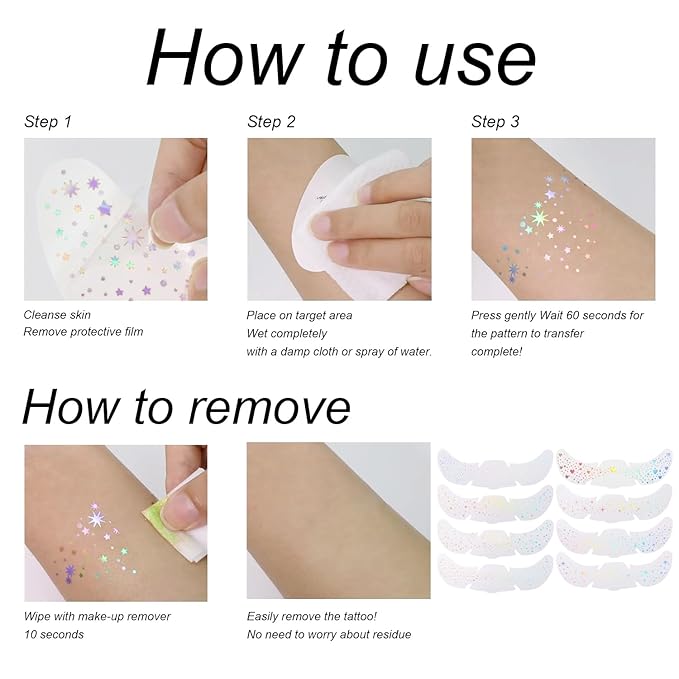 How to use

Step 1

Cleanse skin
Remove protective film

Step 2

Place on target area
Wet completely
with a damp cloth or spray of water.

Step 3

Press gently Wait 60 seconds for the pattern to transfer
complete!

How to remove

Wipe with make-up remover
10 seconds

Easily remove the tattoo!
No need to worry about residue