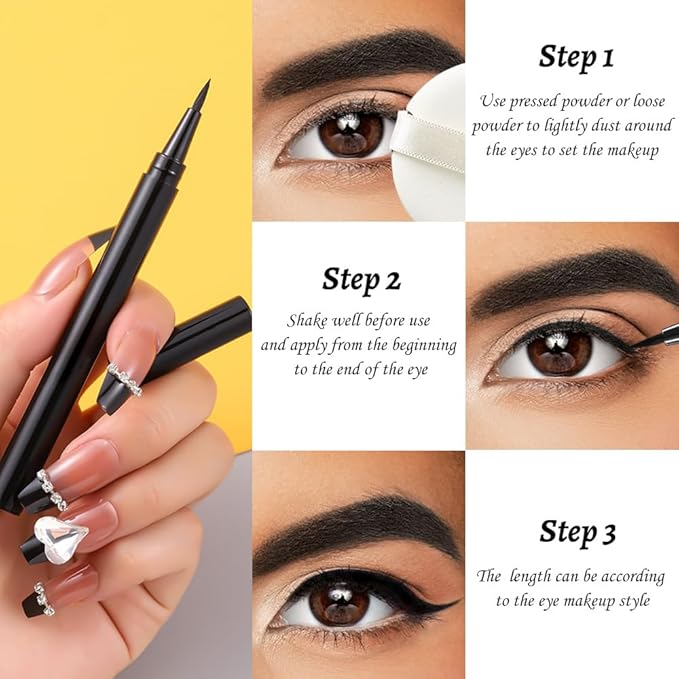 Step 1

Use pressed powder or loose powder to lightly dust around the eyes to set the makeup

Step 2

Shake well before use and apply from the beginning to the end of the eye

Step 3

The length can be according to the eye makeup style