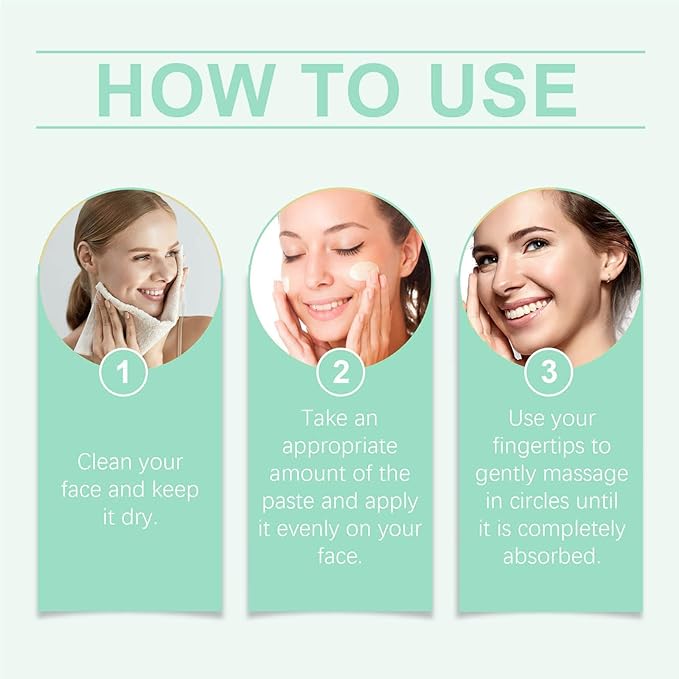 HOW TO USE

1

Clean your face and keep it dry.

2

Take an appropriate amount of the paste and apply it evenly on your face.

3

Use your fingertips to gently massage in circles until it is completely absorbed.