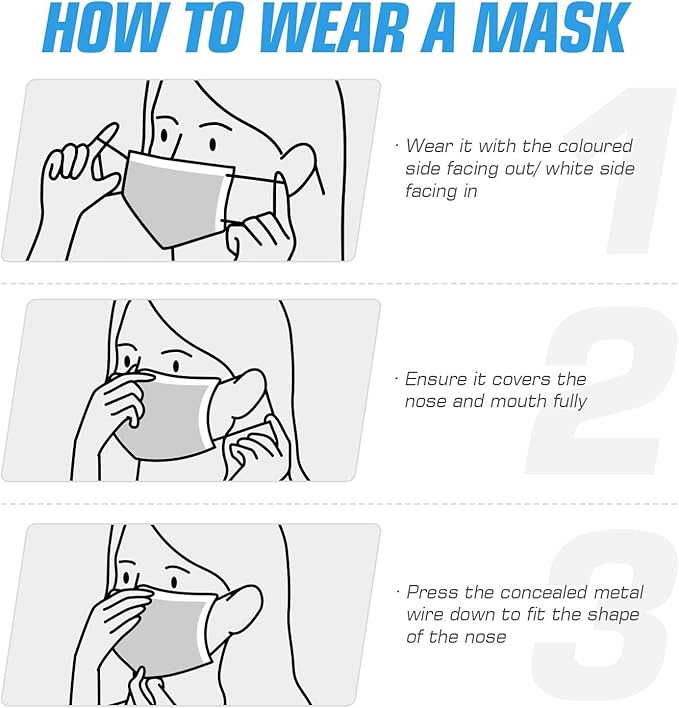 HOW TO WEAR A MASK

1

· Wear it with the coloured side facing out/ white side facing in

2

· Ensure it covers the nose and mouth fully

3

· Press the concealed metal wire down to fit the shape of the nose