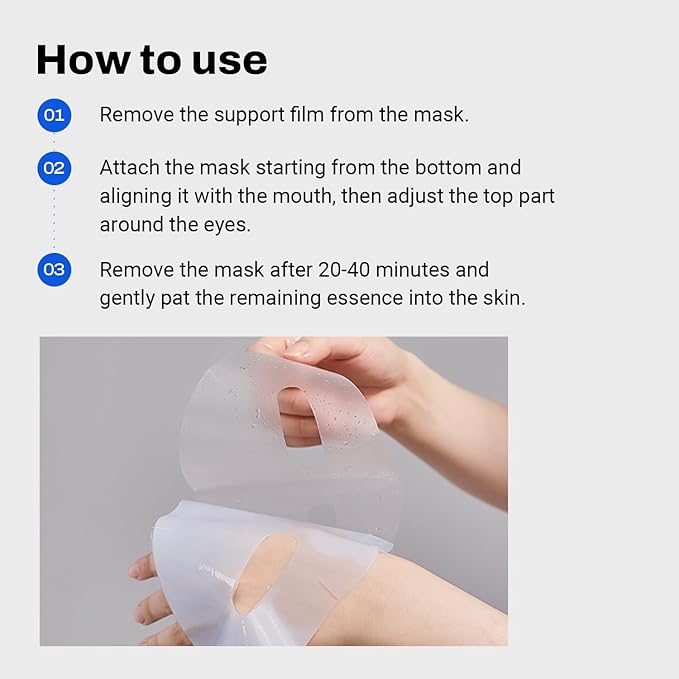 How to use

01 Remove the support film from the mask.

02 Attach the mask starting from the bottom and aligning it with the mouth, then adjust the top part around the eyes.

03 Remove the mask after 20-40 minutes and gently pat the remaining essence into the skin.