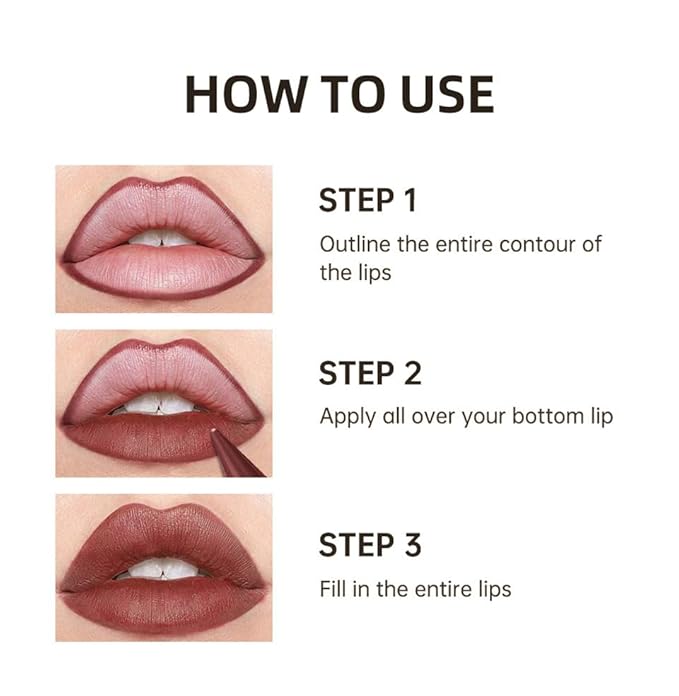 HOW TO USE

STEP 1

Outline the entire contour of the lips

STEP 2

Apply all over your bottom lip

STEP 3

Fill in the entire lips