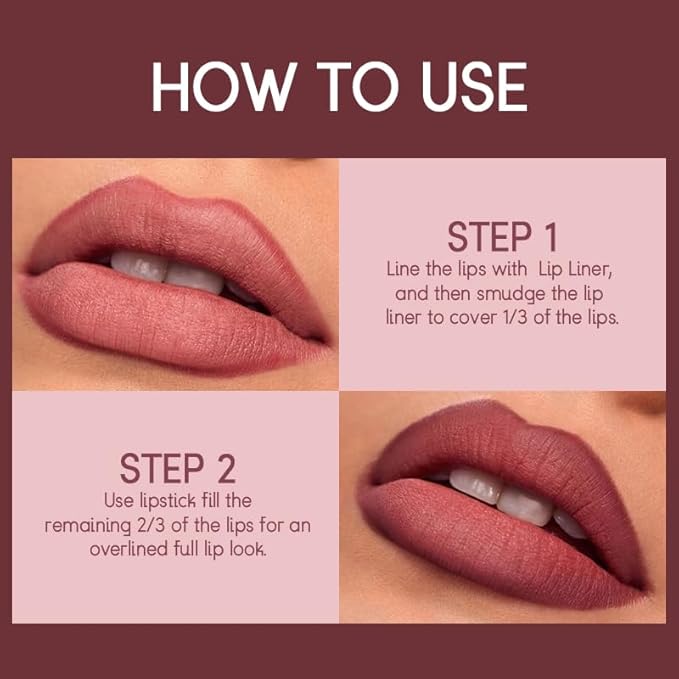 HOW TO USE

STEP 1
Line the lips with Lip Liner, and then smudge the lip liner to cover 1/3 of the lips.

STEP 2
Use lipstick fill the remaining 2/3 of the lips for an overlined full lip look.