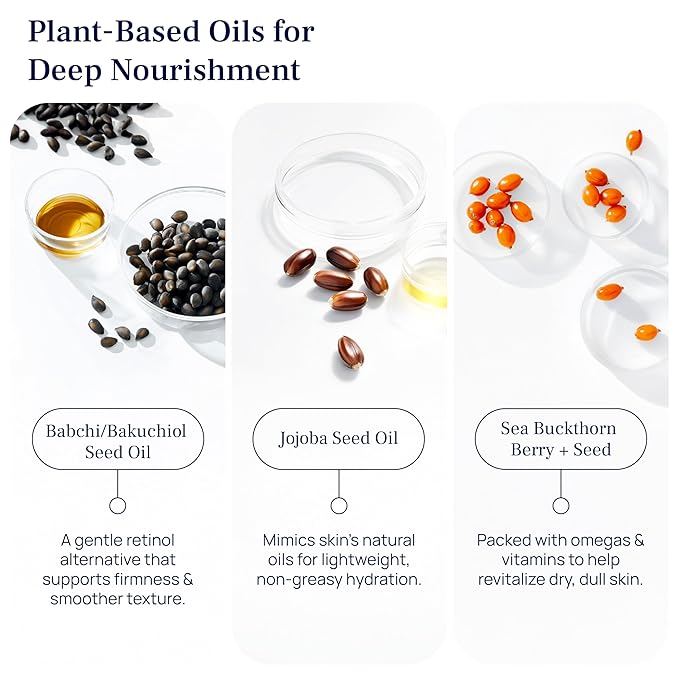 Plant-Based Oils for Deep Nourishment

Babchi/Bakuchiol Seed Oil

A gentle retinol alternative that supports firmness & smoother texture.

Jojoba Seed Oil

Mimics skin's natural oils for lightweight, non-greasy hydration.

Sea Buckthorn Berry + Seed

Packed with omegas & vitamins to help revitalize dry, dull skin.