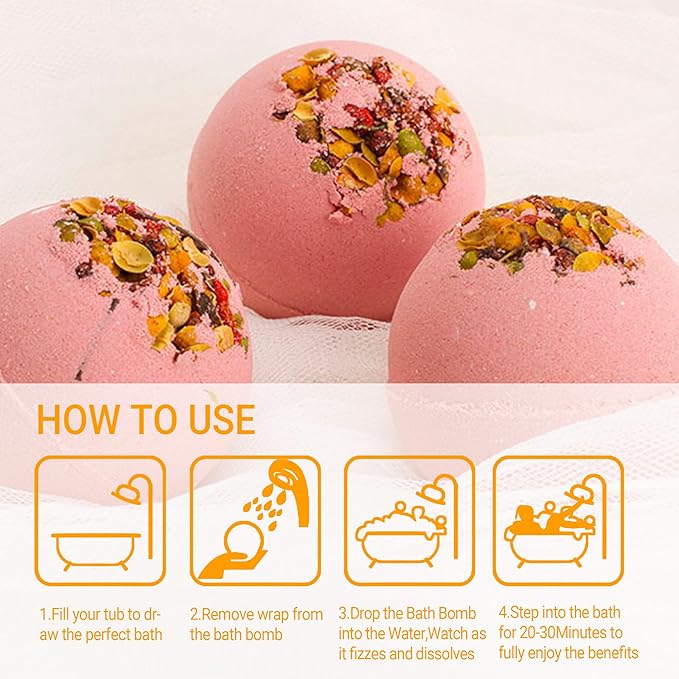 HOW TO USE

1.Fill your tub to draw the perfect bath

2.Remove wrap from the bath bomb

3.Drop the Bath Bomb into the Water,Watch as it fizzes and dissolves

4.Step into the bath for 20-30Minutes to fully enjoy the benefits