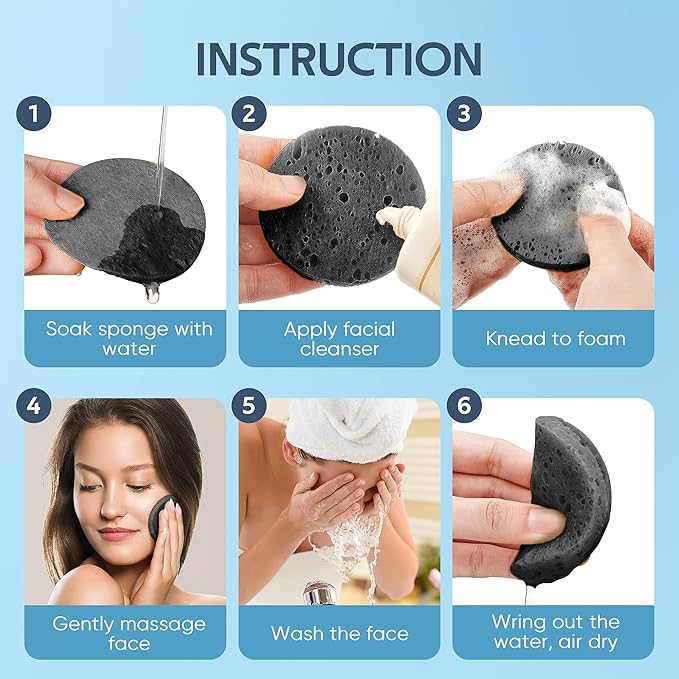 INSTRUCTION

1
Soak sponge with water

2
Apply facial cleanser

3
Knead to foam

4
Gently massage face

5
Wash the face

6
Wring out the water, air dry