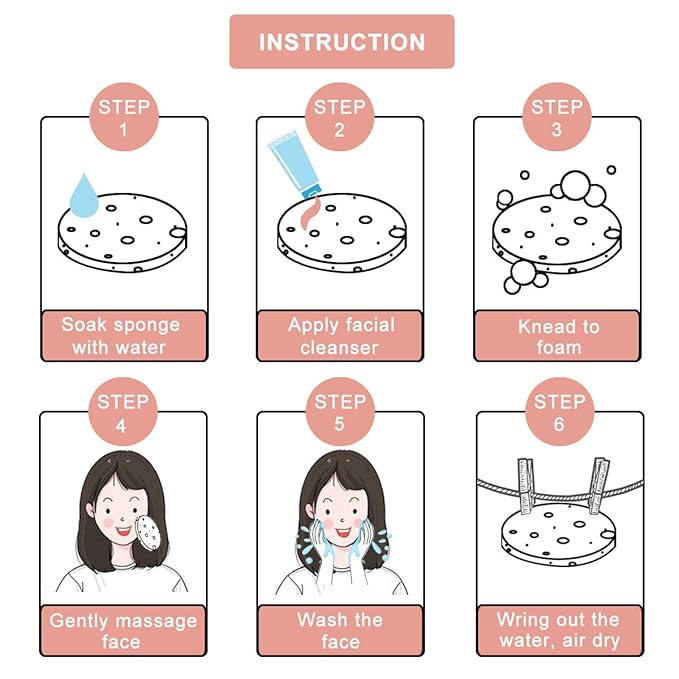 INSTRUCTION

STEP 1
Soak sponge with water

STEP 2
Apply facial cleanser

STEP 3
Knead to foam

STEP 4
Gently massage face

STEP 5
Wash the face

STEP 6
Wring out the water, air dry