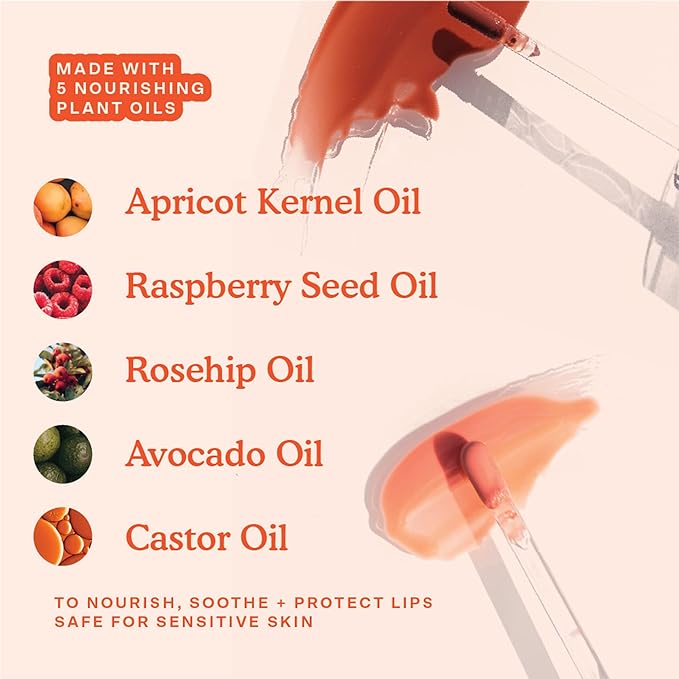 MADE WITH 5 NOURISHING PLANT OILS

Apricot Kernel Oil

Raspberry Seed Oil

Rosehip Oil

Avocado Oil

Castor Oil

TO NOURISH, SOOTHE + PROTECT LIPS
SAFE FOR SENSITIVE SKIN