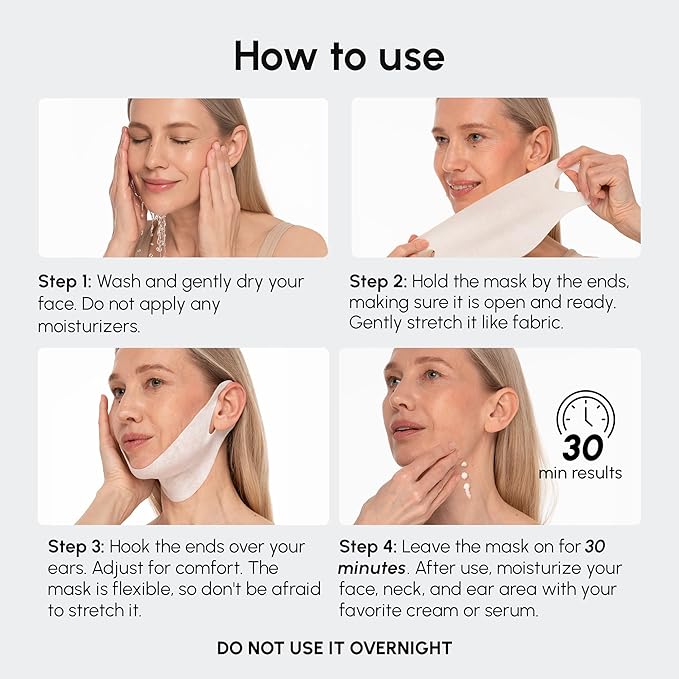 How to use

Step 1: Wash and gently dry your face. Do not apply any moisturizers.

Step 2: Hold the mask by the ends, making sure it is open and ready. Gently stretch it like fabric.

Step 3: Hook the ends over your ears. Adjust for comfort. The mask is flexible, so don't be afraid to stretch it.

30
min results

Step 4: Leave the mask on for 30 minutes. After use, moisturize your face, neck, and ear area with your favorite cream or serum.

DO NOT USE IT OVERNIGHT