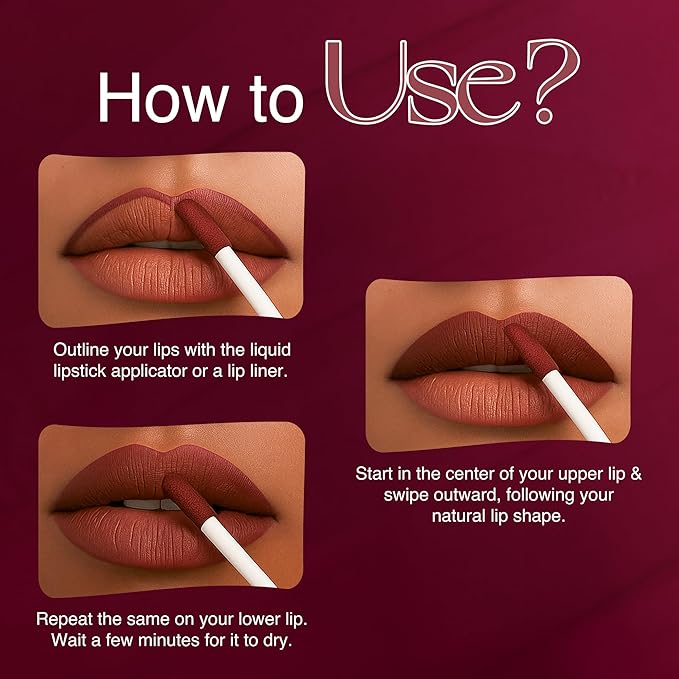 How to Use?

Outline your lips with the liquid lipstick applicator or a lip liner.

Start in the center of your upper lip & swipe outward, following your natural lip shape.

Repeat the same on your lower lip. Wait a few minutes for it to dry.