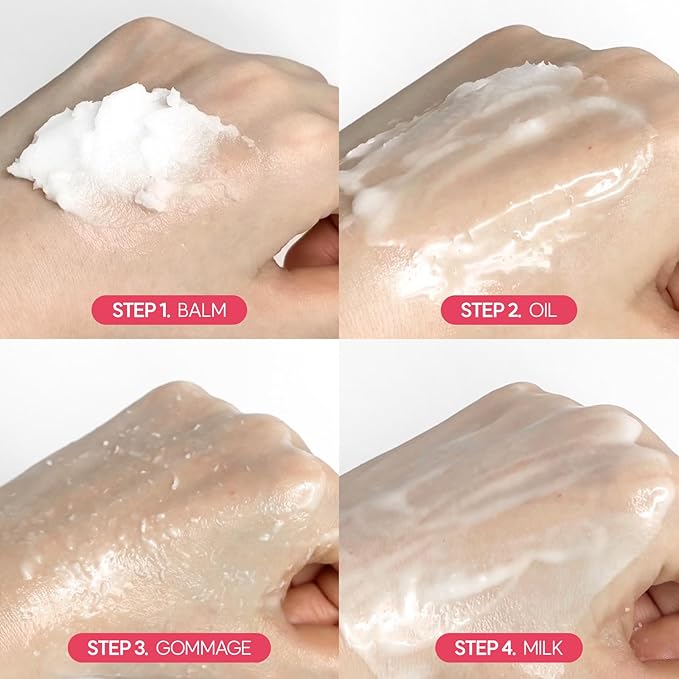 STEP 1. BALM

STEP 2. OIL

STEP 3. GOMMAGE

STEP 4. MILK