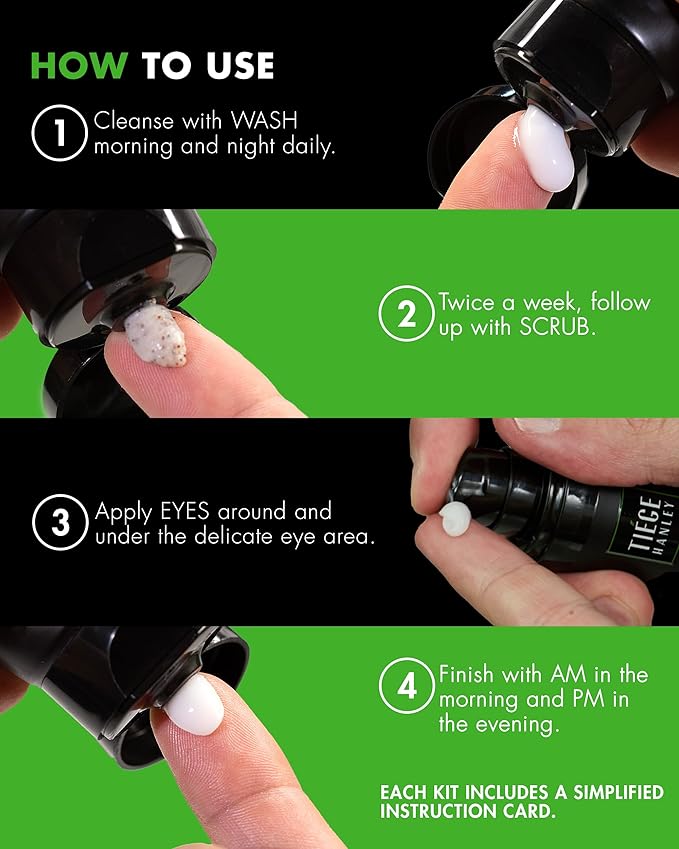 HOW TO USE

1 Cleanse with WASH morning and night daily.

2 Twice a week, follow up with SCRUB.

3 Apply EYES around and under the delicate eye area.

TIEGE HANLEY

4 Finish with AM in the morning and PM in the evening.

EACH KIT INCLUDES A SIMPLIFIED INSTRUCTION CARD.