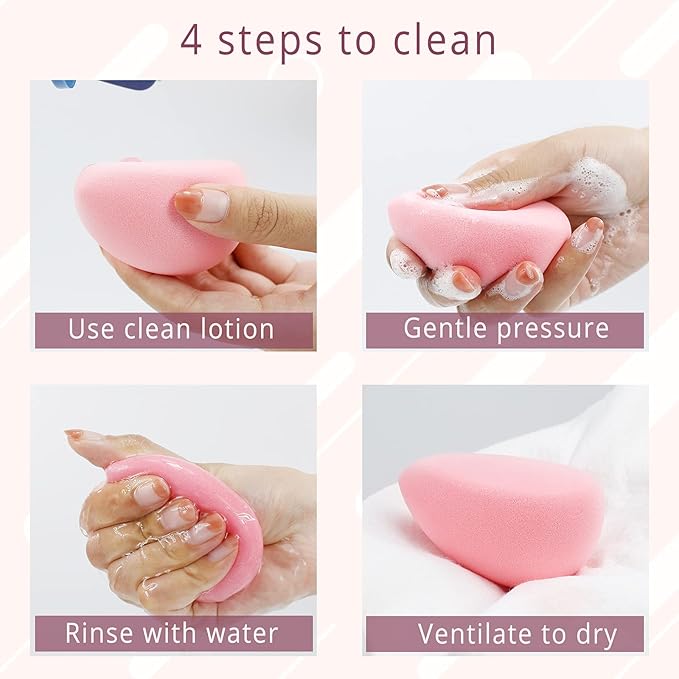 4 steps to clean

Use clean lotion

Gentle pressure

Rinse with water

Ventilate to dry