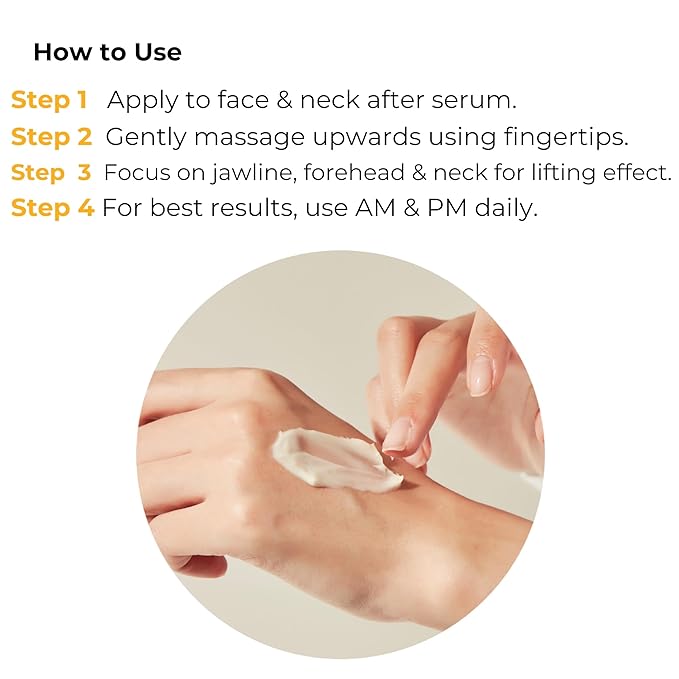 How to Use

Step 1 Apply to face & neck after serum.
Step 2 Gently massage upwards using fingertips.
Step 3 Focus on jawline, forehead & neck for lifting effect.
Step 4 For best results, use AM & PM daily.