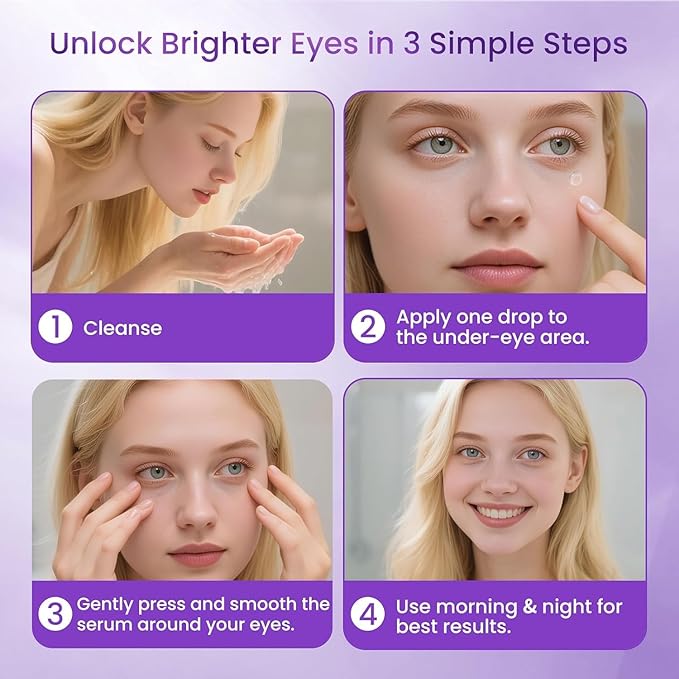 Unlock Brighter Eyes in 3 Simple Steps

1 Cleanse

2 Apply one drop to the under-eye area.

3 Gently press and smooth the serum around your eyes.

4 Use morning & night for best results.