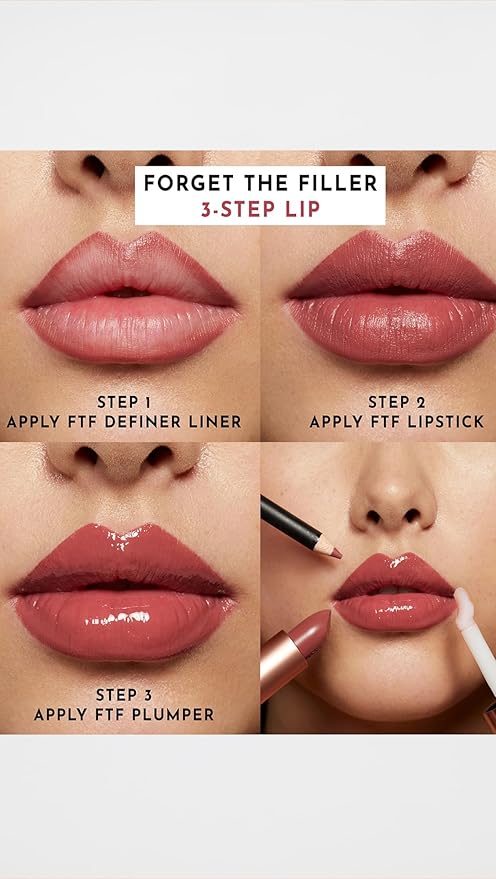 FORGET THE FILLER
3-STEP LIP

STEP 1
APPLY FTF DEFINER LINER

STEP 2
APPLY FTF LIPSTICK

STEP 3
APPLY FTF PLUMPER