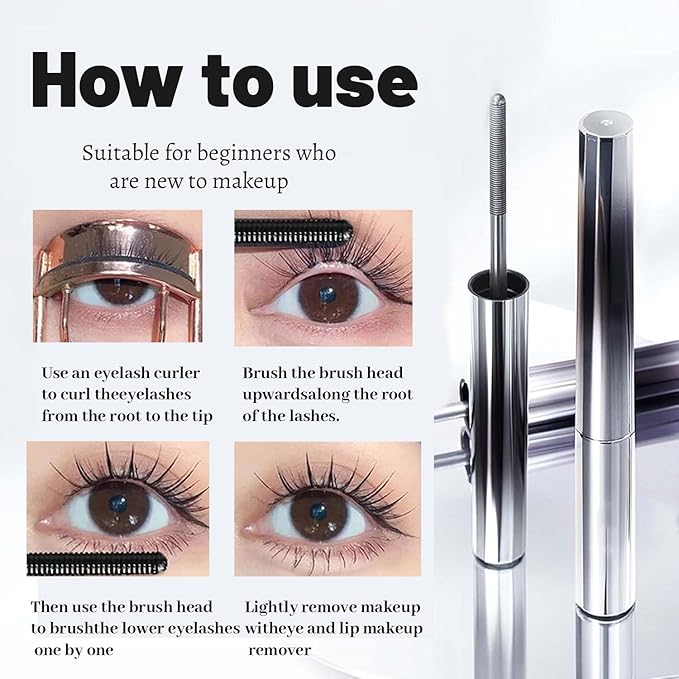 How to use

Suitable for beginners who are new to makeup

Use an eyelash curler to curl theeyelashes from the root to the tip

Brush the brush head upwardsalong the root of the lashes.

Then use the brush head to brushthe lower eyelashes one by one

Lightly remove makeup witheye and lip makeup remover