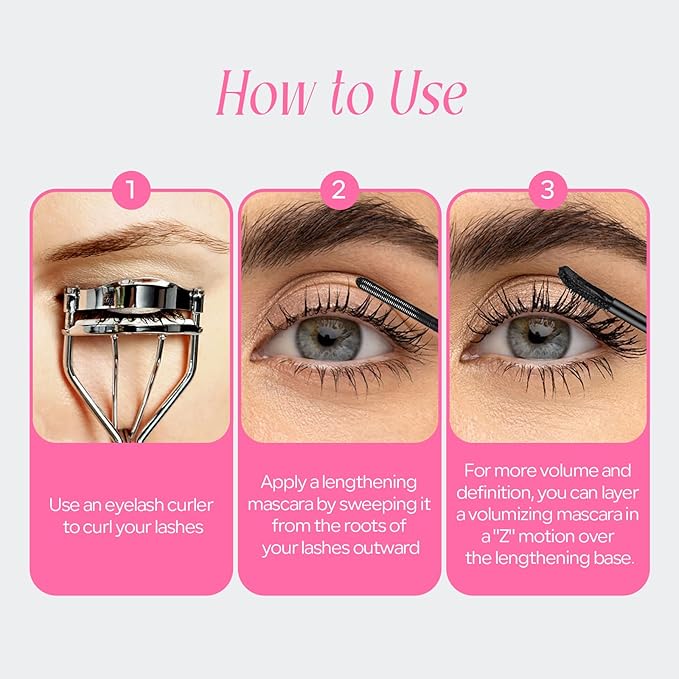 How to Use

1

Use an eyelash curler to curl your lashes

2

Apply a lengthening mascara by sweeping it from the roots of your lashes outward

3

For more volume and definition, you can layer a volumizing mascara in a "Z" motion over the lengthening base.