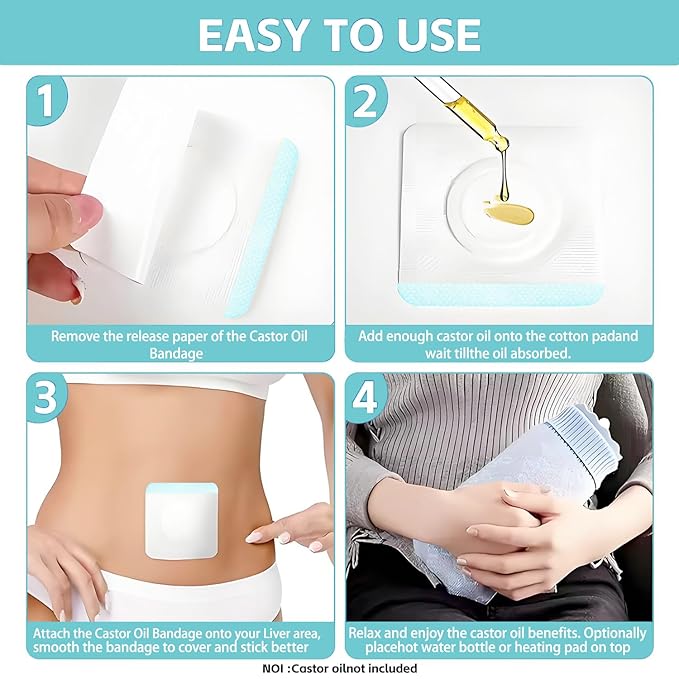 EASY TO USE

1

Remove the release paper of the Castor Oil Bandage

2

Add enough castor oil onto the cotton padand wait tillthe oil absorbed.

3

Attach the Castor Oil Bandage onto your Liver area, smooth the bandage to cover and stick better

4

Relax and enjoy the castor oil benefits. Optionally placehot water bottle or heating pad on top

NOI :Castor oilnot included