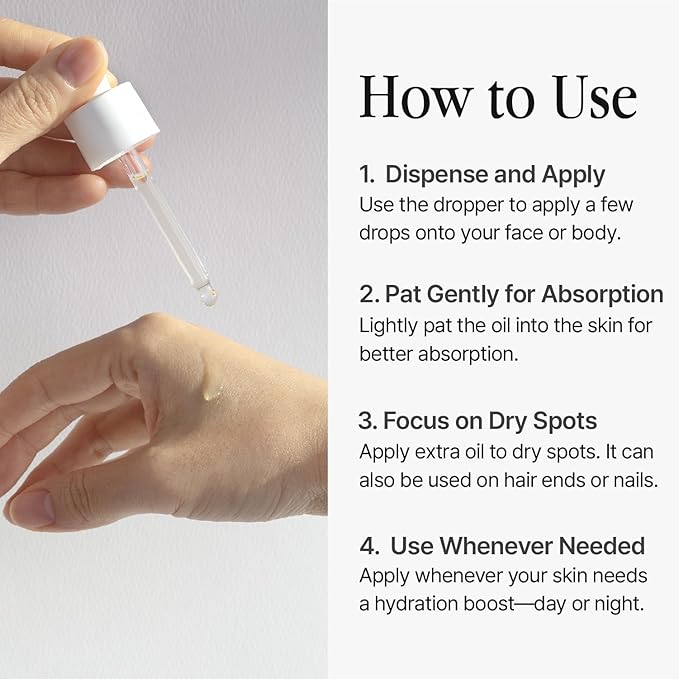 How to Use

1. Dispense and Apply
Use the dropper to apply a few drops onto your face or body.

2. Pat Gently for Absorption
Lightly pat the oil into the skin for better absorption.

3. Focus on Dry Spots
Apply extra oil to dry spots. It can also be used on hair ends or nails.

4. Use Whenever Needed
Apply whenever your skin needs a hydration boost—day or night.