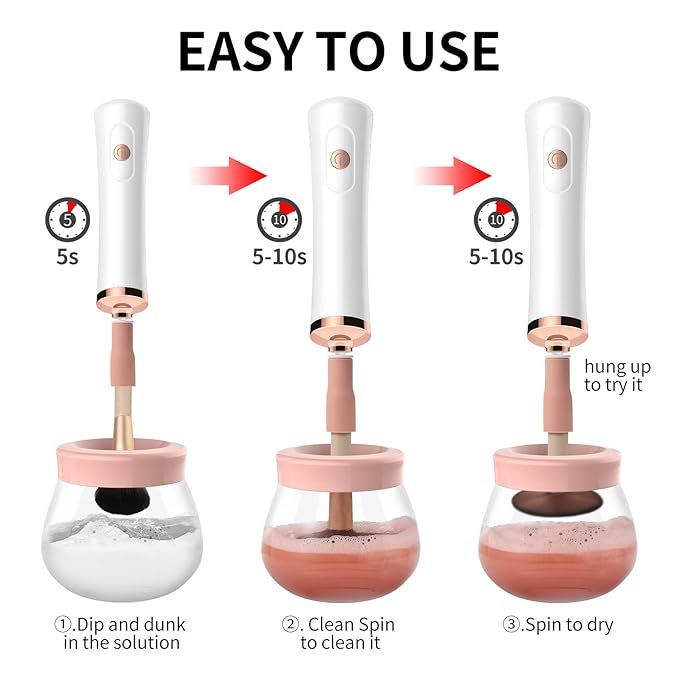 EASY TO USE

5
5s

10
5-10s

10
5-10s

hung up to try it

①.Dip and dunk in the solution

②. Clean Spin to clean it

③.Spin to dry