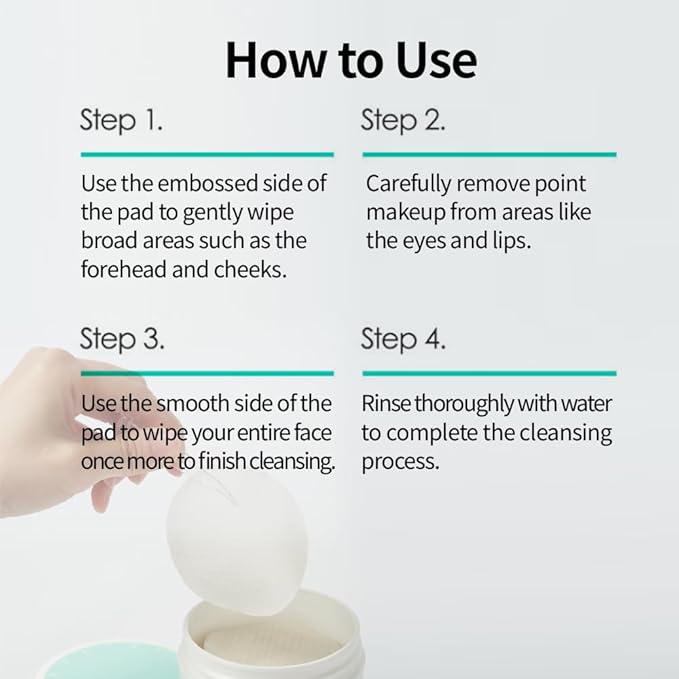 How to Use

Step 1.

Use the embossed side of the pad to gently wipe broad areas such as the forehead and cheeks.

Step 2.

Carefully remove point makeup from areas like the eyes and lips.

Step 3.

Use the smooth side of the pad to wipe your entire face once more to finish cleansing.

Step 4.

Rinse thoroughly with water to complete the cleansing process.