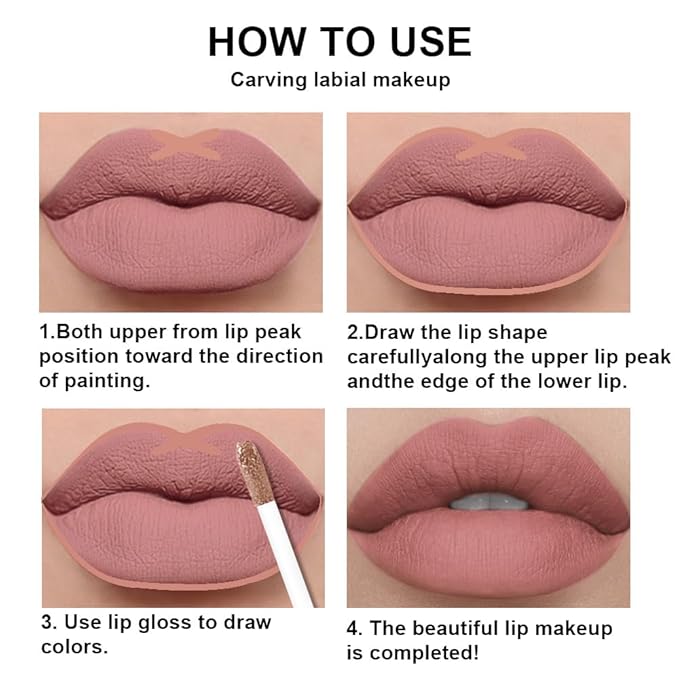 HOW TO USE

Carving labial makeup

1.Both upper from lip peak position toward the direction of painting.

2.Draw the lip shape carefullyalong the upper lip peak andthe edge of the lower lip.

3. Use lip gloss to draw colors.

4. The beautiful lip makeup is completed!