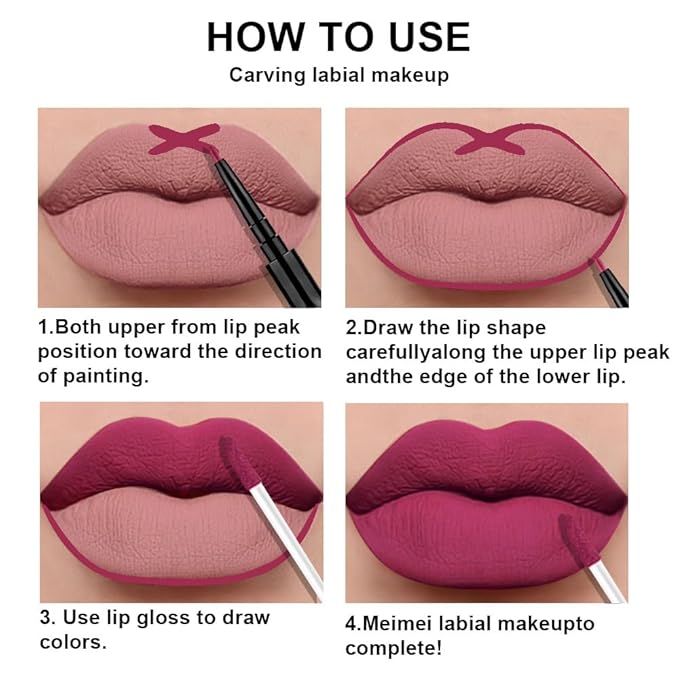 HOW TO USE

Carving labial makeup

1.Both upper from lip peak position toward the direction of painting.

2.Draw the lip shape carefullyalong the upper lip peak andthe edge of the lower lip.

3. Use lip gloss to draw colors.

4.Meimei labial makeupto complete!